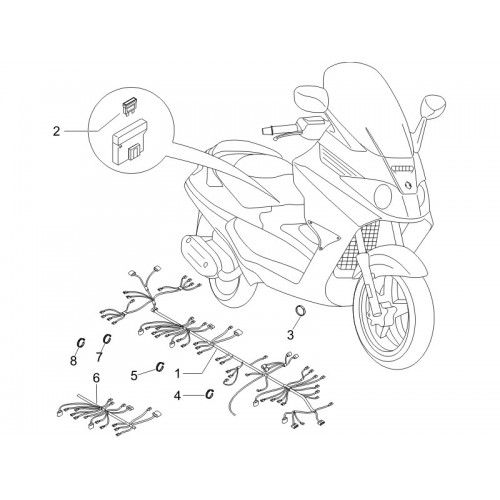 2
3
8
7
5
1
6
4